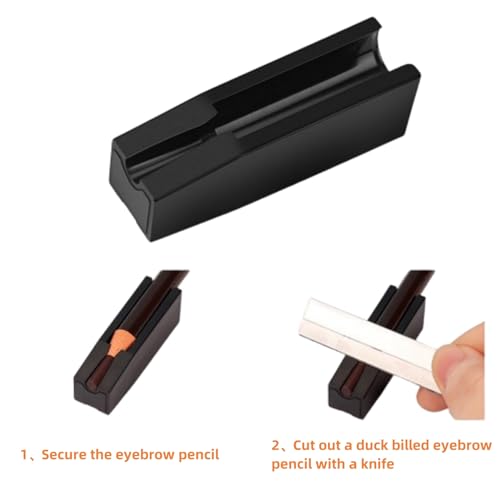 1、Secure the eyebrow pencil

2、Cut out a duck billed eyebrow pencil with a knife