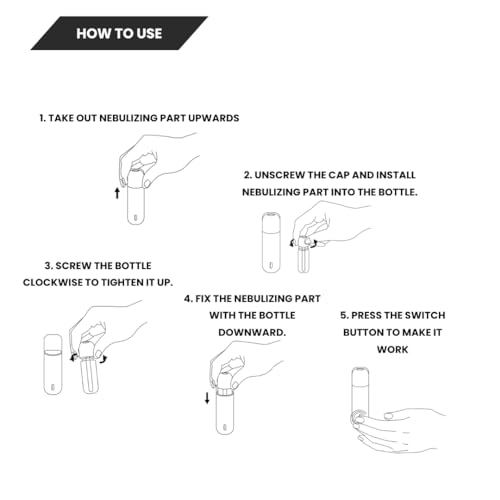 HOW TO USE

1. TAKE OUT NEBULIZING PART UPWARDS

2. UNSCREW THE CAP AND INSTALL NEBULIZING PART INTO THE BOTTLE.

3. SCREW THE BOTTLE CLOCKWISE TO TIGHTEN IT UP.

4. FIX THE NEBULIZING PART WITH THE BOTTLE DOWNWARD.

5. PRESS THE SWITCH BUTTON TO MAKE IT WORK