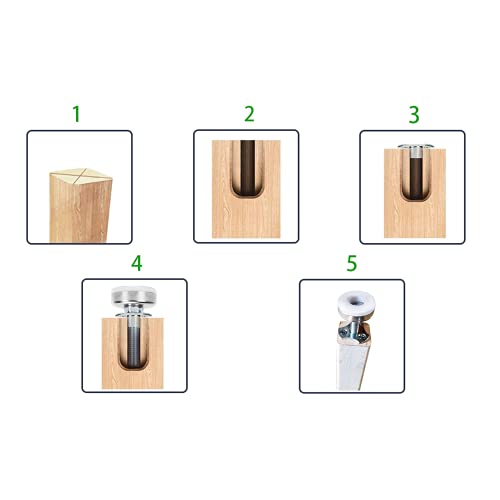 1

2

3

4

5