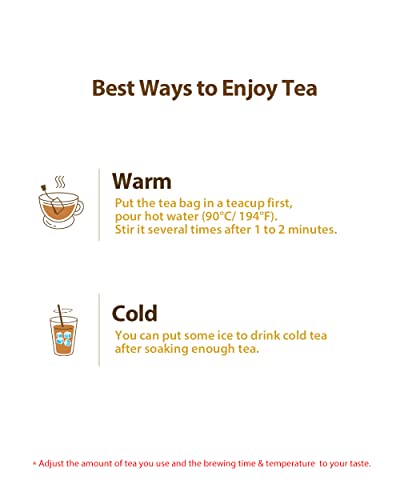 Best Ways to Enjoy Tea

Warm

Put the tea bag in a teacup first, pour hot water (90°C/ 194°F). Stir it several times after 1 to 2 minutes.

Cold

You can put some ice to drink cold tea after soaking enough tea.

* Adjust the amount of tea you use and the brewing time & temperature to your taste.