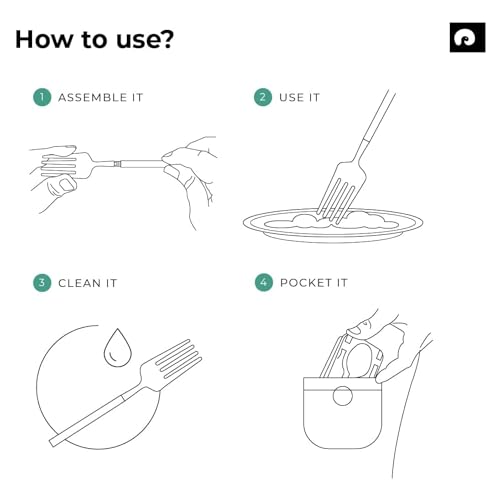 How to use?

1 ASSEMBLE IT

2 USE IT

3 CLEAN IT

4 POCKET IT