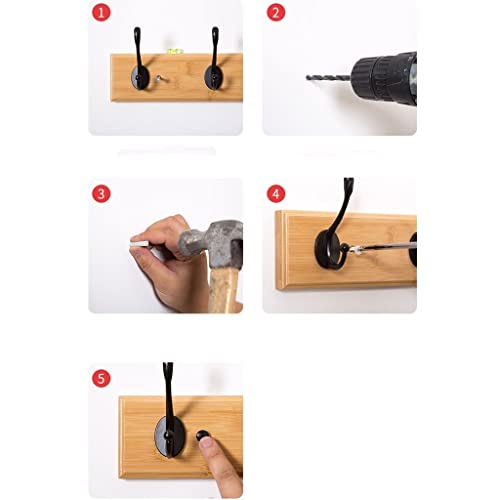 1

2

3

4

5