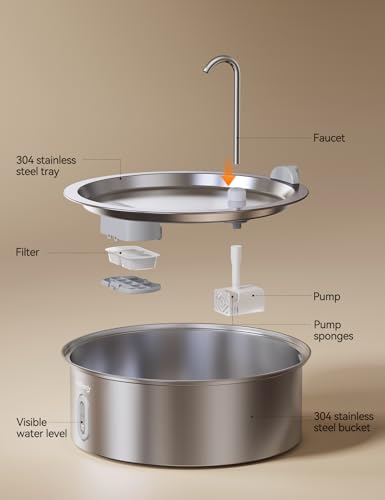 Faucet

304 stainless steel tray

Filter

Pump

Pump sponges

Visible water level

304 stainless steel bucket