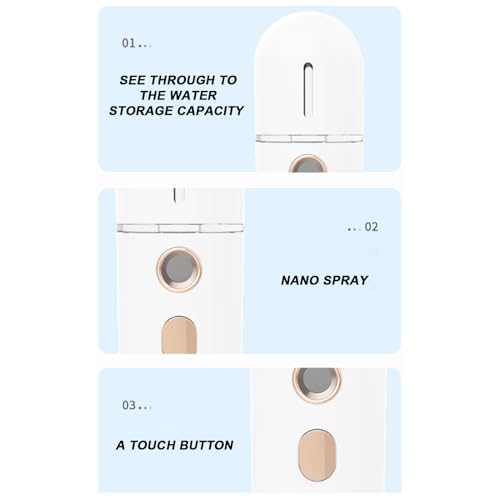 01...

SEE THROUGH TO THE WATER STORAGE CAPACITY

...02

NANO SPRAY

03...

A TOUCH BUTTON