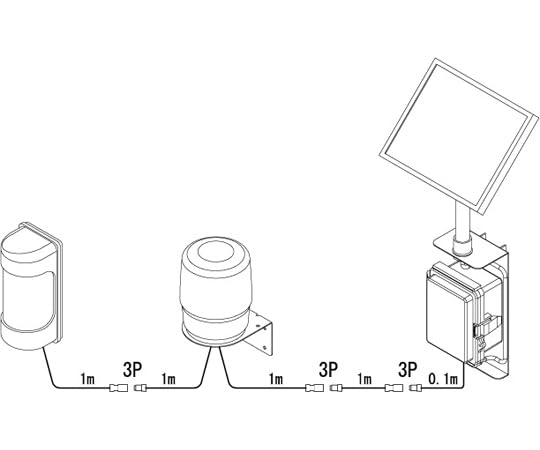 1m
3P
1m
1m
3P
1m
3P
0.1m