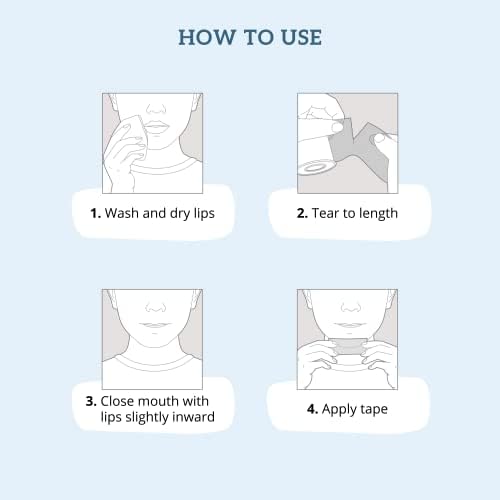 HOW TO USE

1. Wash and dry lips

2. Tear to length

3. Close mouth with lips slightly inward

4. Apply tape