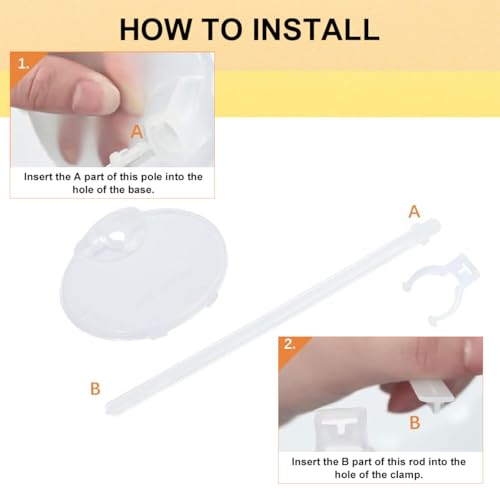 HOW TO INSTALL

1.

A

Insert the A part of this pole into the hole of the base.

A

B

2.

B

Insert the B part of this rod into the hole of the clamp.