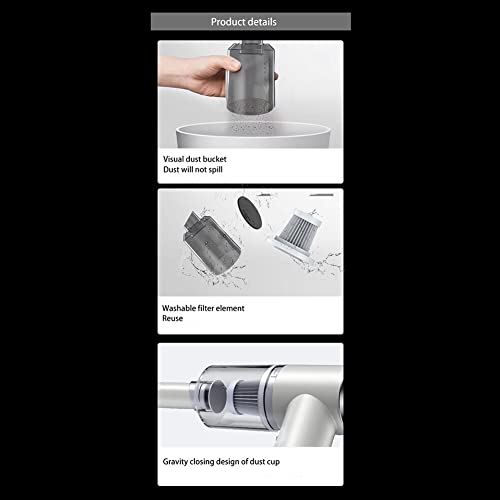 Product details

Visual dust bucket
Dust will not spill

Washable filter element
Reuse

Gravity closing design of dust cup