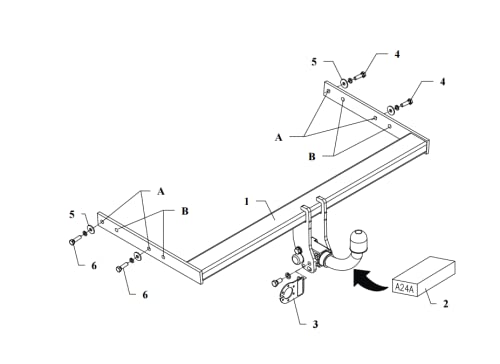 5
4
4
A
B
A
B
1
5
6
6
A24A
2
3