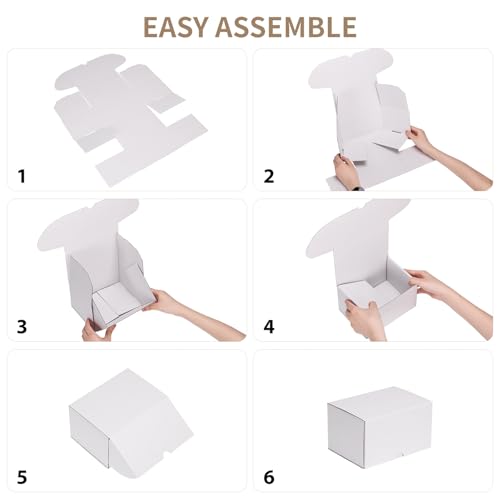 EASY ASSEMBLE

1

2

3

4

5

6