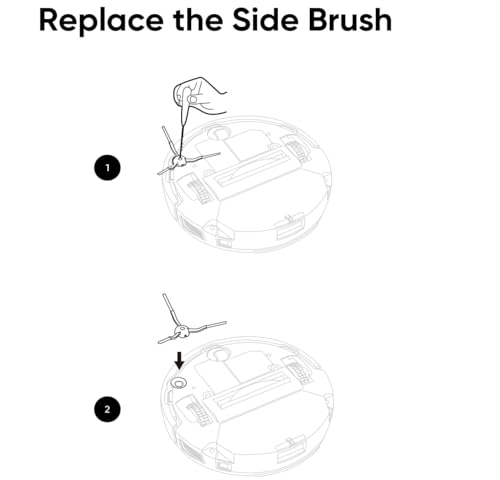 Replace the Side Brush

1

2