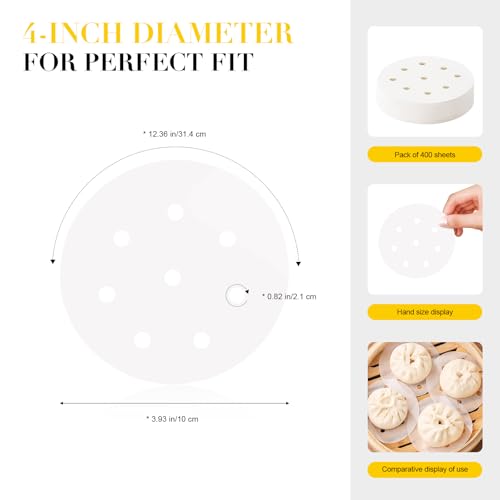 4-INCH DIAMETER
FOR PERFECT FIT

* 12.36 in/31.4 cm

* 0.82 in/2.1 cm

* 3.93 in/10 cm

Pack of 400 sheets

Hand size display

Comparative display of use