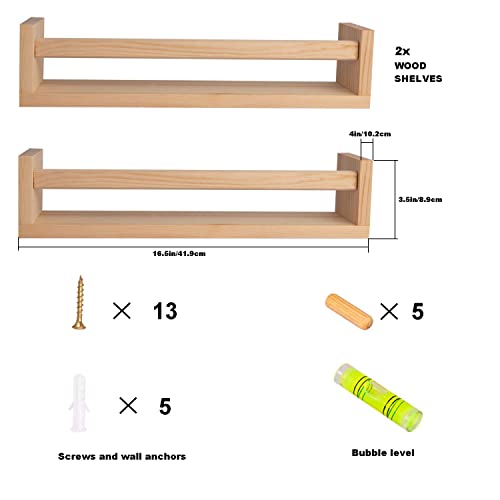 2x
WOOD
SHELVES

4in/10.2cm

3.5in/8.9cm

16.5in/41.9cm

× 13

× 5

× 5

Screws and wall anchors

Bubble level