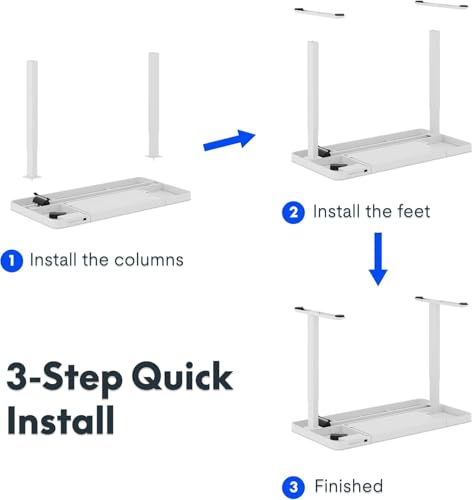 1 Install the columns

2 Install the feet

3-Step Quick Install

3 Finished