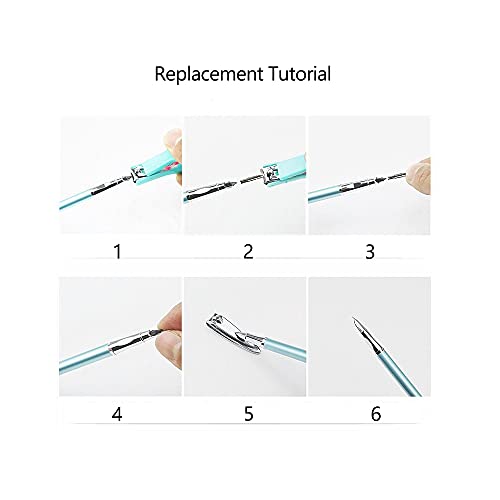 Replacement Tutorial

1

2

3

4

5

6