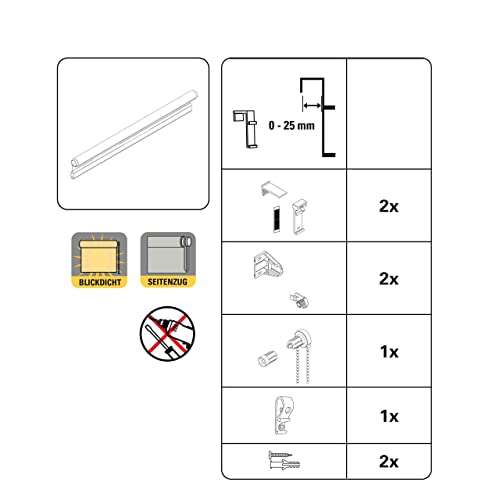 BLICKDICHT

SEITENZUG

| 0 - 25 mm | |
|---|---|
| | 2x |
| | 2x |
| | 1x |
| | 1x |
| | 2x |