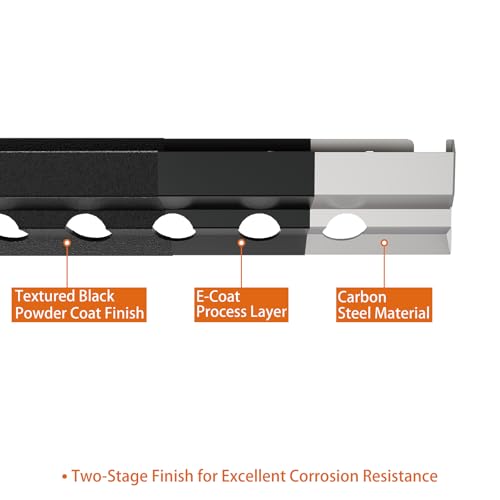 Textured Black Powder Coat Finish

E-Coat Process Layer

Carbon Steel Material

• Two-Stage Finish for Excellent Corrosion Resistance