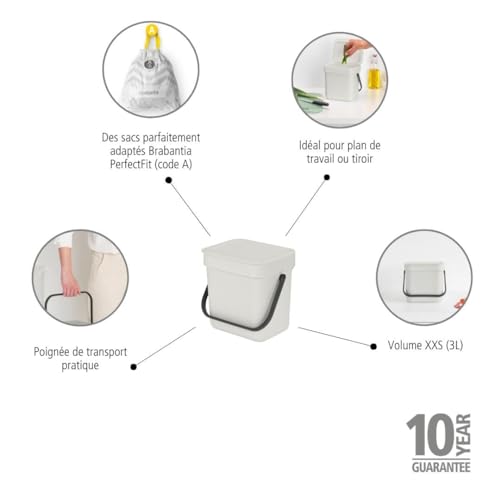 A

Des sacs parfaitement adaptés Brabantia PerfectFit (code A)

Idéal pour plan de travail ou tiroir

Poignée de transport pratique

Volume XXS (3L)

10 YEAR GUARANTEE