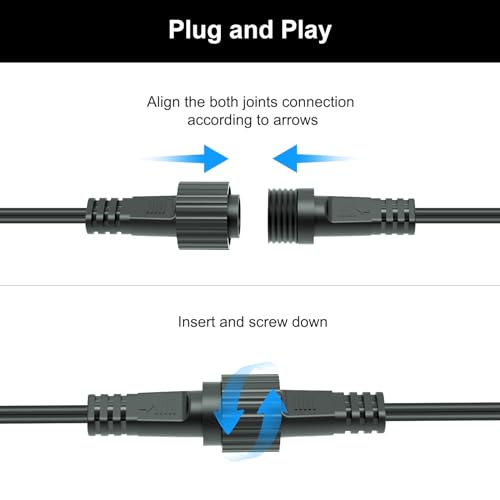 Plug and Play

Align the both joints connection according to arrows

Insert and screw down