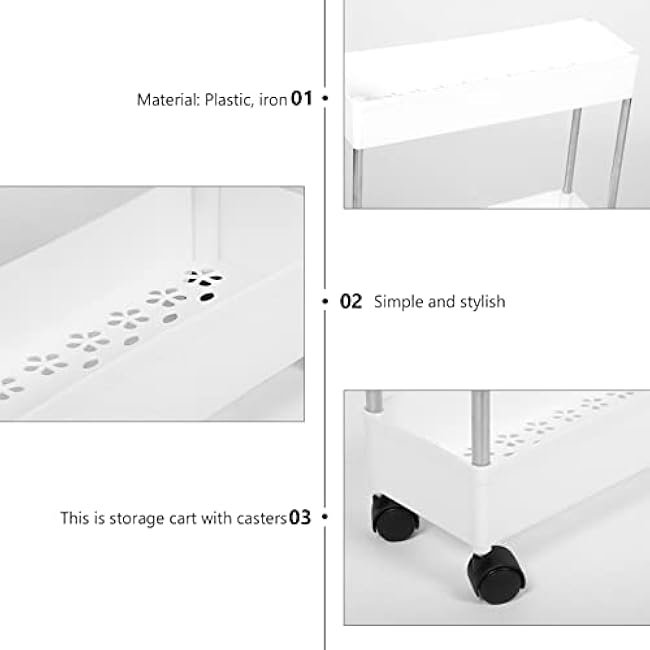 Material: Plastic, iron 01

02 Simple and stylish

This is storage cart with casters 03