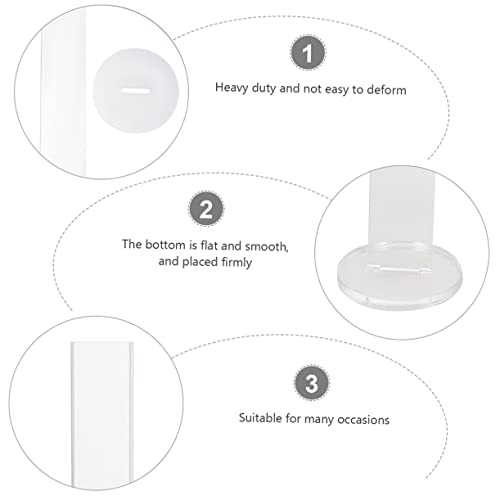 1

Heavy duty and not easy to deform

2

The bottom is flat and smooth, and placed firmly

3

Suitable for many occasions