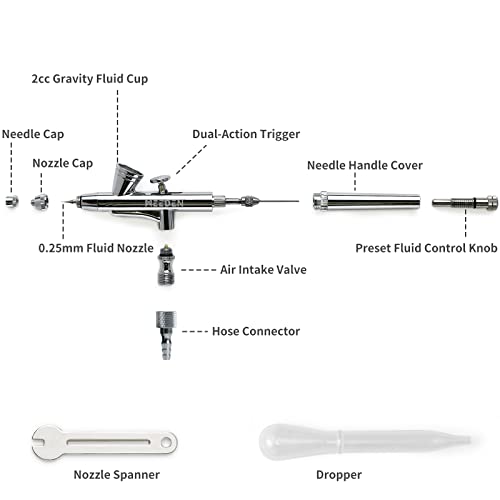 2cc Gravity Fluid Cup

Needle Cap

Dual-Action Trigger

Nozzle Cap

Needle Handle Cover

ReeDeN

0.25mm Fluid Nozzle

Preset Fluid Control Knob

Air Intake Valve

Hose Connector

Nozzle Spanner

Dropper