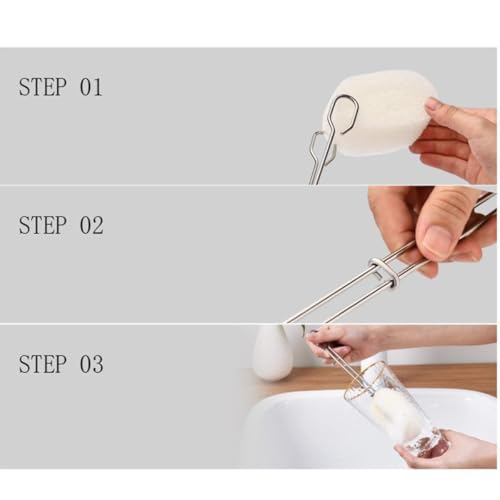 STEP 01

STEP 02

STEP 03