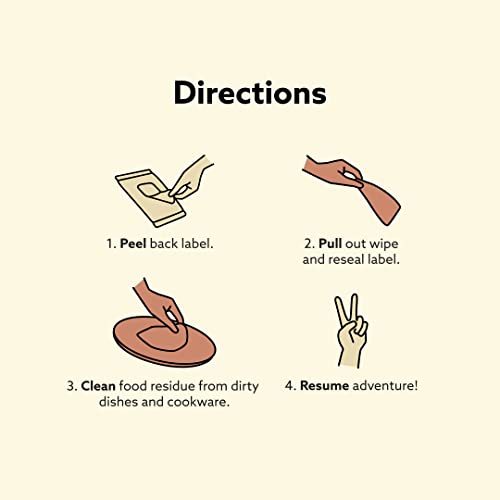 Directions

1. Peel back label.

2. Pull out wipe and reseal label.

3. Clean food residue from dirty dishes and cookware.

4. Resume adventure!