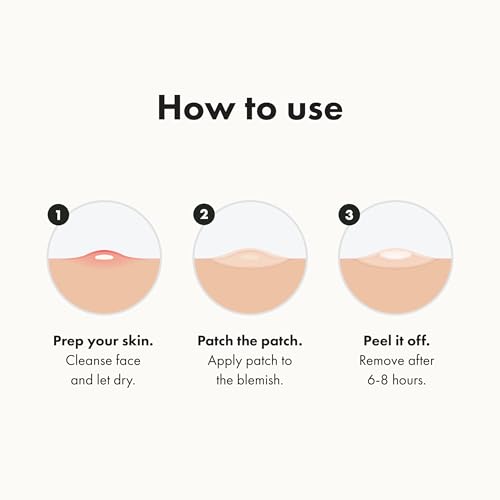 How to use

1

Prep your skin.
Cleanse face and let dry.

2

Patch the patch.
Apply patch to the blemish.

3

Peel it off.
Remove after 6-8 hours.