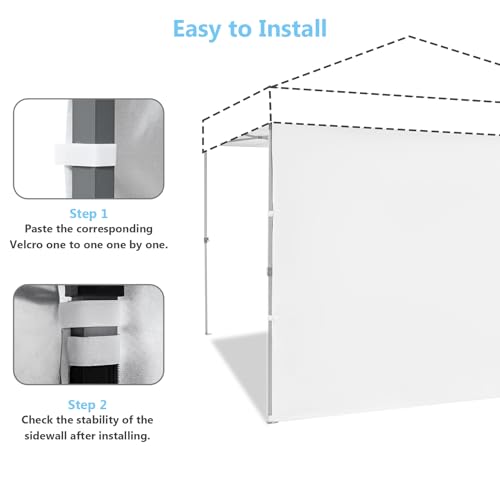 Easy to Install

Step 1
Paste the corresponding Velcro one to one one by one.

Step 2
Check the stability of the sidewall after installing.