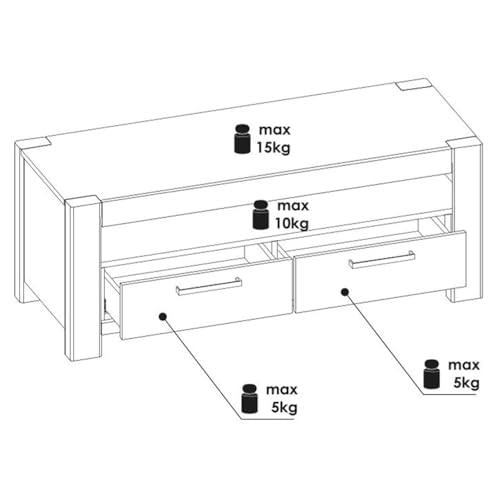 max
15kg

max
10kg

max
5kg

max
5kg