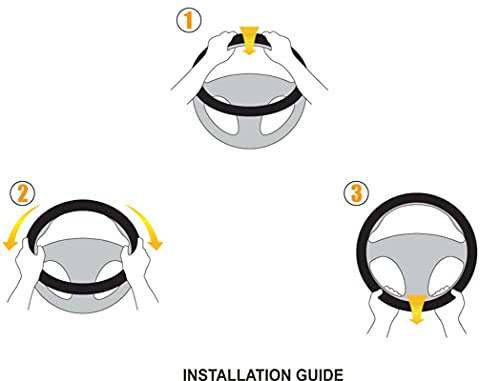 1

2

3

INSTALLATION GUIDE