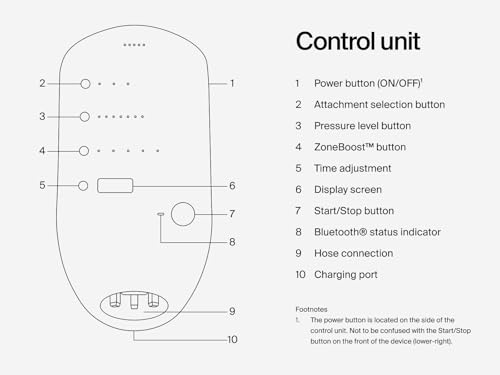 2
3
4
5
1
6
7
8
9
10

Control unit

1 Power button (ON/OFF)$^1$
2 Attachment selection button
3 Pressure level button
4 ZoneBoost™ button
5 Time adjustment
6 Display screen
7 Start/Stop button
8 Bluetooth® status indicator
9 Hose connection
10 Charging port

Footnotes
1. The power button is located on the side of the control unit. Not to be confused with the Start/Stop button on the front of the device (lower-right).