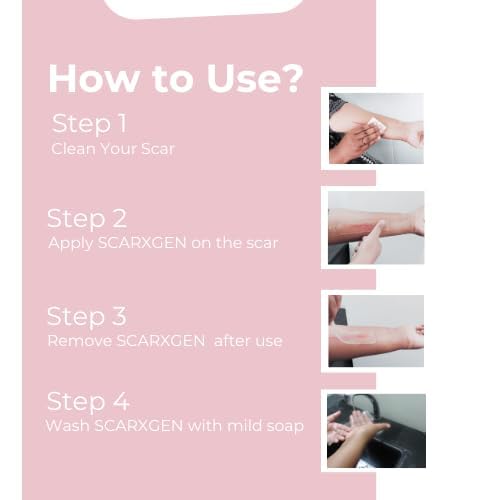 How to Use?

Step 1
Clean Your Scar

Step 2
Apply SCARXGEN on the scar

Step 3
Remove SCARXGEN after use

Step 4
Wash SCARXGEN with mild soap