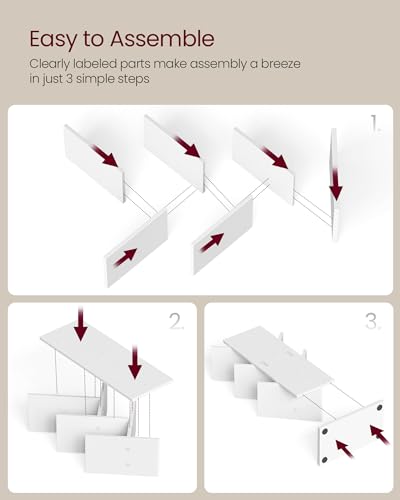 Easy to Assemble

Clearly labeled parts make assembly a breeze in just 3 simple steps

1.

2.

3.