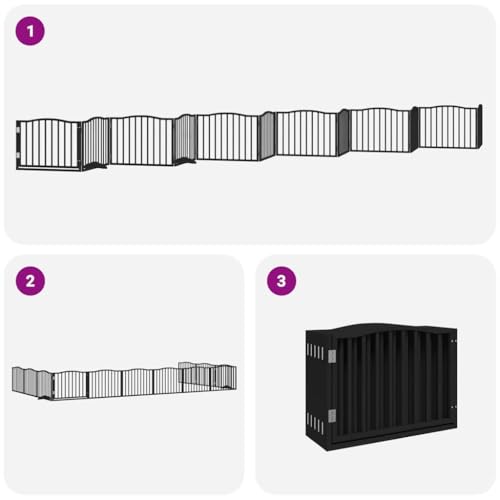 1

2

3