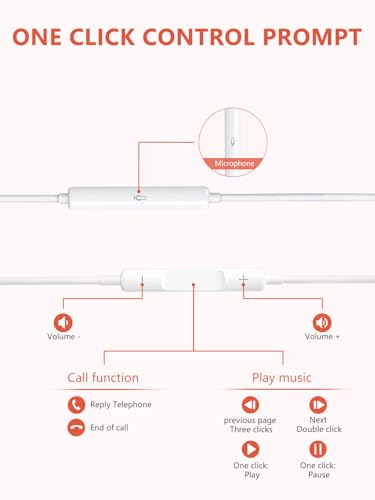 ONE CLICK CONTROL PROMPT

Microphone

Volume -

Volume +

Call function

Reply Telephone

End of call

Play music

previous page
Three clicks

Next
Double click

One click:
Play

One click:
Pause