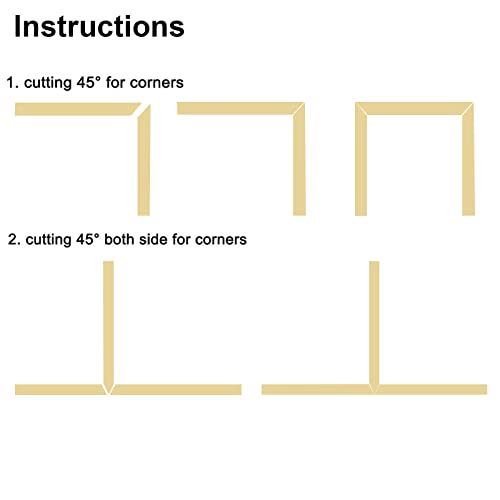 Instructions

1. cutting 45° for corners

2. cutting 45° both side for corners