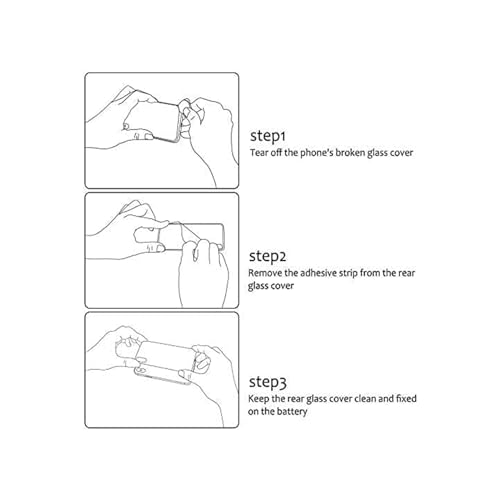 step1
Tear off the phone's broken glass cover

step2
Remove the adhesive strip from the rear glass cover

step3
Keep the rear glass cover clean and fixed on the battery