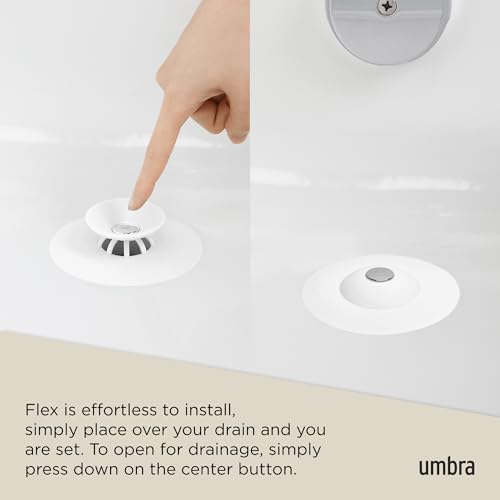 Flex is effortless to install, simply place over your drain and you are set. To open for drainage, simply press down on the center button.

umbra