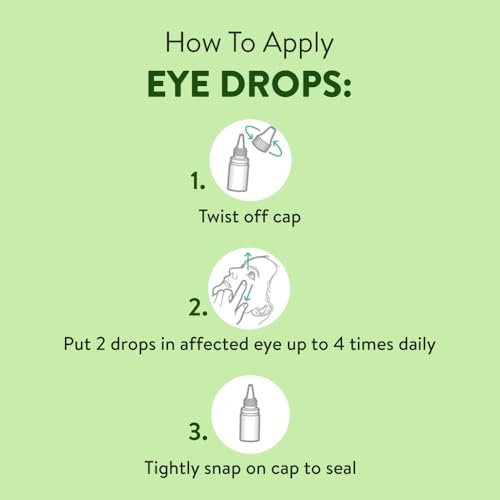 How To Apply
EYE DROPS:

1.
Twist off cap

2.
Put 2 drops in affected eye up to 4 times daily

3.
Tightly snap on cap to seal