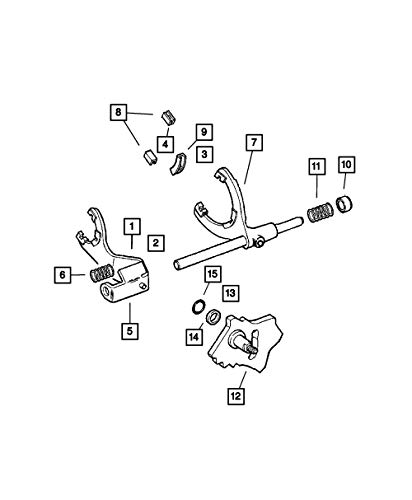 8
4
9
3
7
11
10
1
2
6
5
15
13
14
12