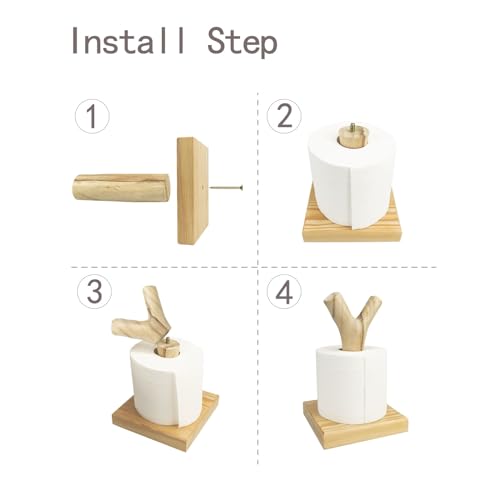 Install Step

1

2

3

4