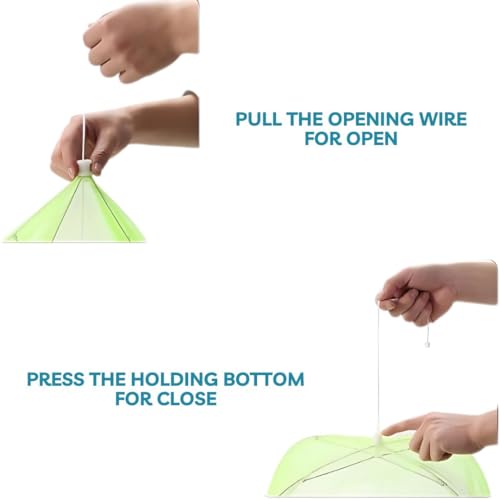 PULL THE OPENING WIRE FOR OPEN

PRESS THE HOLDING BOTTOM FOR CLOSE