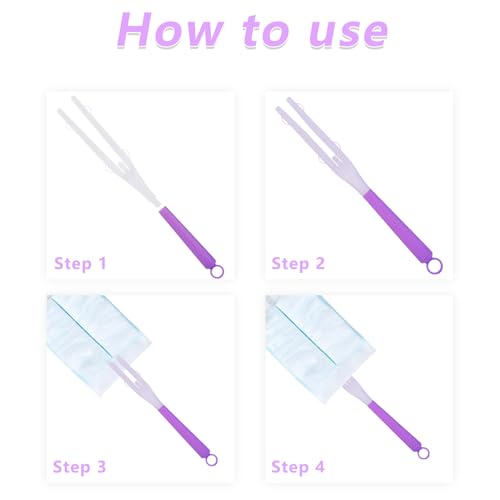 How to use

Step 1

Step 2

Step 3

Step 4