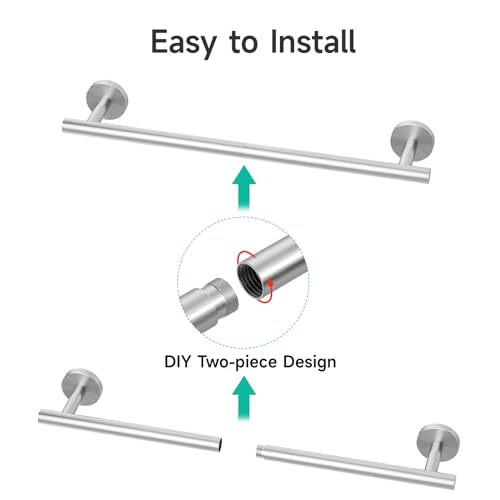 Easy to Install

DIY Two-piece Design