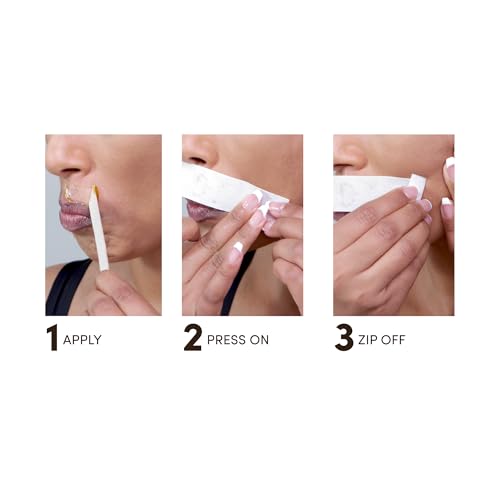 1 APPLY

2 PRESS ON

3 ZIP OFF