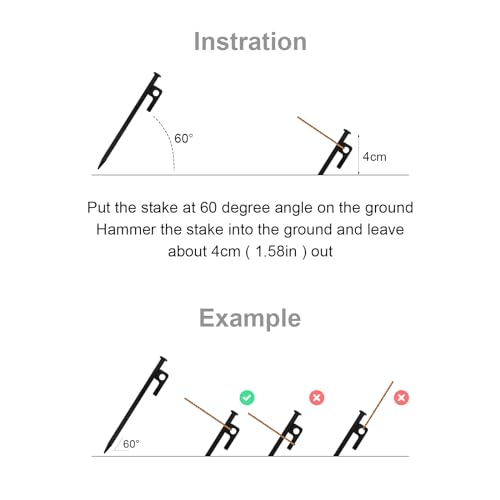 Instration

60°

4cm

Put the stake at 60 degree angle on the ground
Hammer the stake into the ground and leave about 4cm ( 1.58in ) out

Example

60°