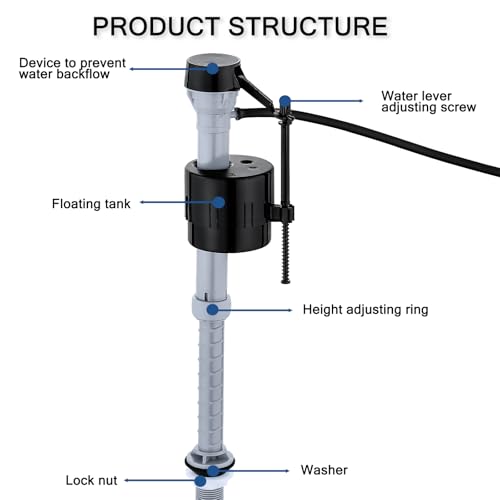 PRODUCT STRUCTURE

Device to prevent water backflow

Water lever adjusting screw

Floating tank

Height adjusting ring

Washer

Lock nut