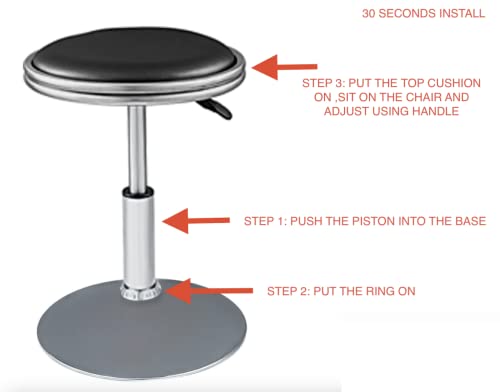 30 SECONDS INSTALL

STEP 3: PUT THE TOP CUSHION ON ,SIT ON THE CHAIR AND ADJUST USING HANDLE

STEP 1: PUSH THE PISTON INTO THE BASE

STEP 2: PUT THE RING ON